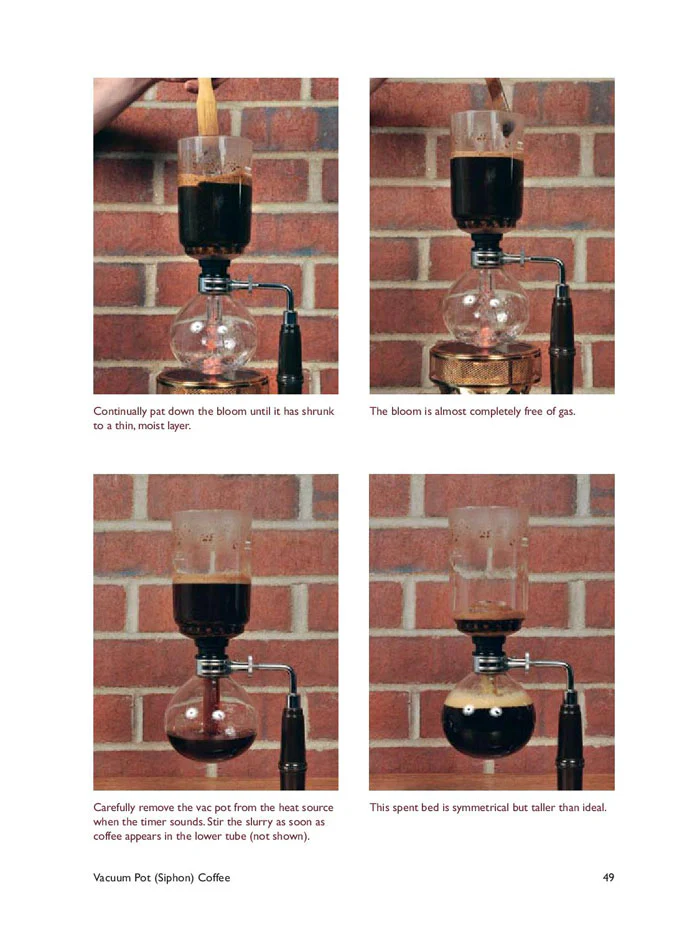 Continually pat down the bloom until it has shrunk to a thin, moist layer.

The bloom is almost completely free of gas.

Carefully remove the vac pot from the heat source when the timer sounds. Stir the slurry as soon as coffee appears in the lower tube (not shown).

This spent bed is symmetrical but taller than ideal.

Vacuum Pot (Siphon) Coffee

49